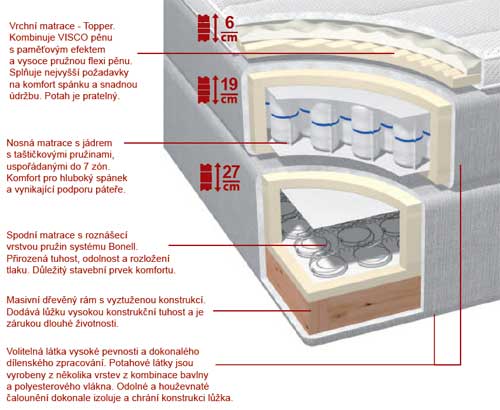 Vrchní matrace - Topper. Kombinuje VISCO pěnu s paměťovým efektem a vysoce pružnou flexi pěnu. Splňuje nejvyšší požadavky na komfort spánku a snadnou údržbu. Potah je pratelný.

6 cm

19 cm

Nosná matrace s jádrem s taštičkovými pružinami, uspořádanými do 7 zón. Komfort pro hluboký spánek a vynikající podporu páteře.

27 cm

Spodní matrace s roznášecí vrstvou pružin systému Bonell. Přirozená tuhost, odolnost a rozložení tlaku. Důležitý stavební prvek komfortu.

Masivní dřevěný rám s vyztuženou konstrukcí. Dodává lůžku vysokou konstrukční tuhost a je zárukou dlouhé životnosti.

Volitelná látka vysoké pevnosti a dokonalého dílenského zpracování. Potahové látky jsou vyrobeny z několika vrstev z kombinace bavlny a polyesterového vlákna. Odolné a houževnaté čalounění dokonale izoluje a chrání konstrukci lůžka.